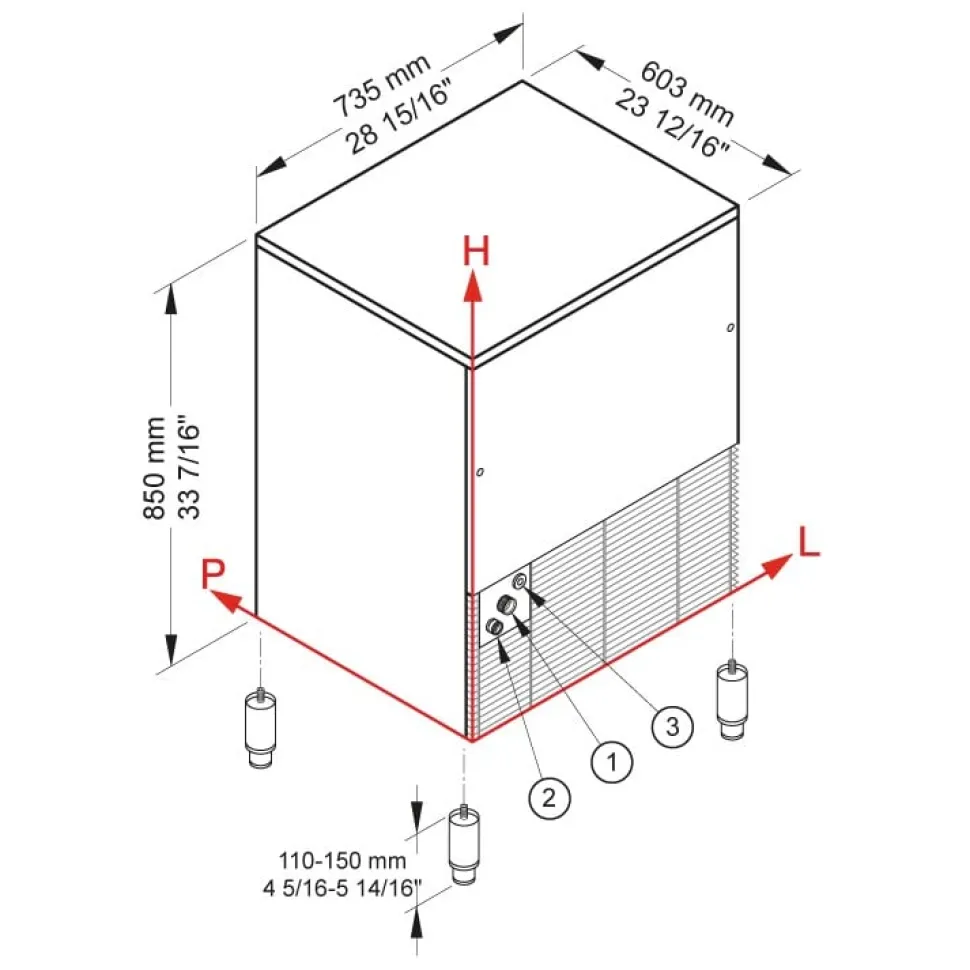 735 mm
28 15/16"

603 mm
23 12/16"

H

850 mm
33 7/16"

P

L

3

1

2

110-150 mm
4 5/16-5 14/16"