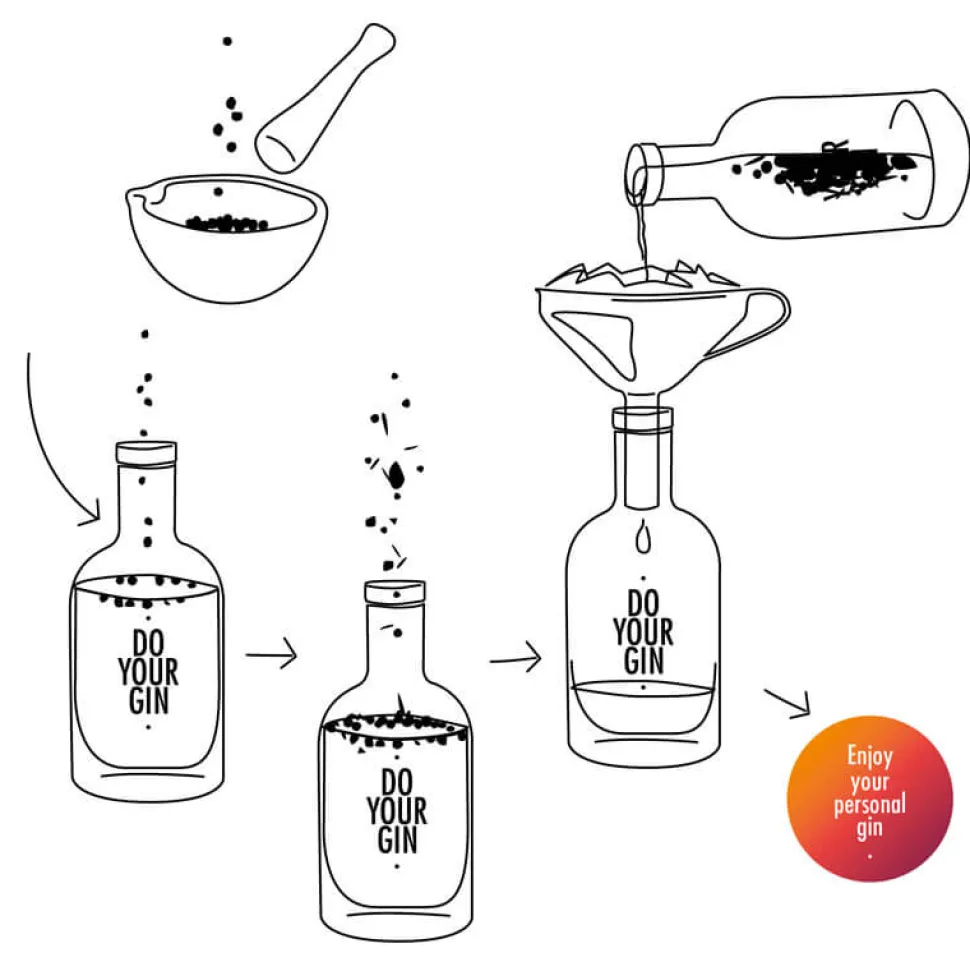 DO YOUR GIN

DO YOUR GIN

DO YOUR GIN

Enjoy your personal gin